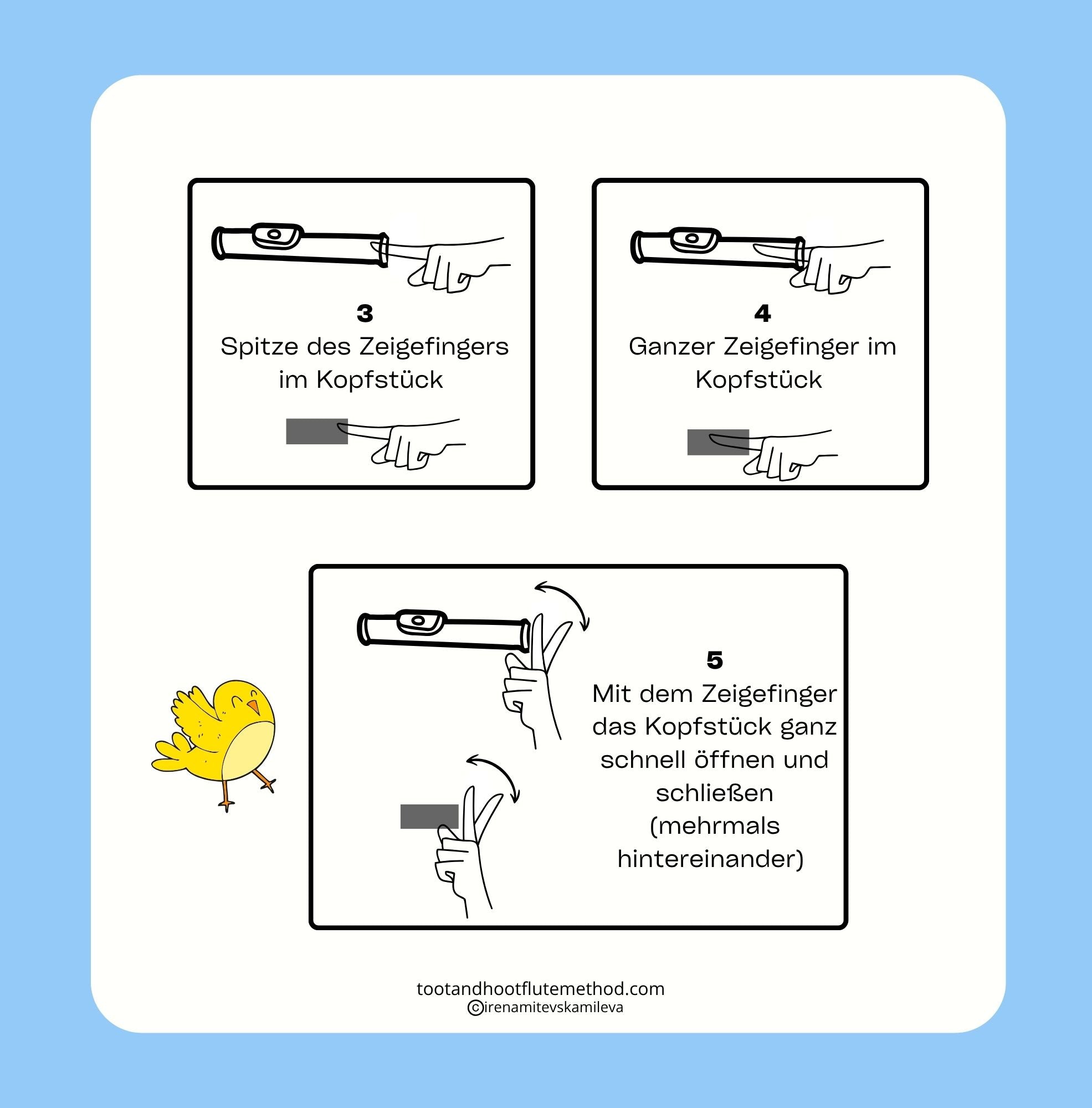 3
Spitze des Zeigefingers im Kopfstück

4
Ganzer Zeigefinger im Kopfstück

5
Mit dem Zeigefinger das Kopfstück ganz schnell öffnen und schließen (mehrmals hintereinander)

tootandhootflutemethod.com
©irenamitevskamileva